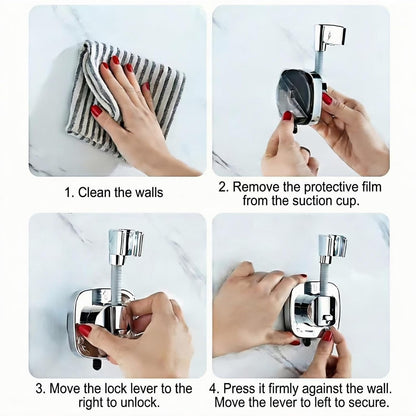 1. Clean the walls

2. Remove the protective film from the suction cup.

3. Move the lock lever to the right to unlock.

4. Press it firmly against the wall. Move the lever to left to secure.