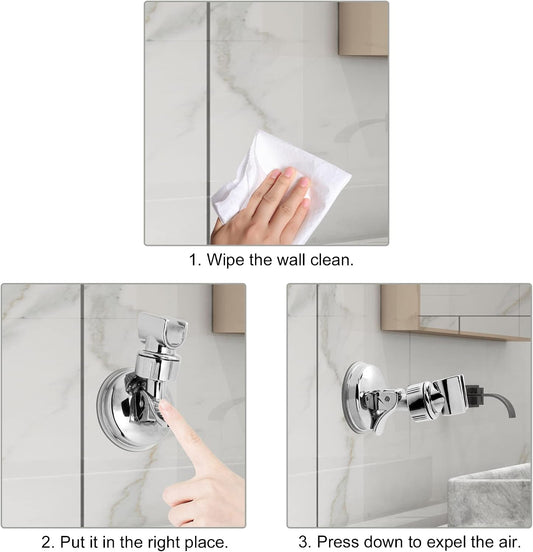 1. Wipe the wall clean.

2. Put it in the right place.

3. Press down to expel the air.